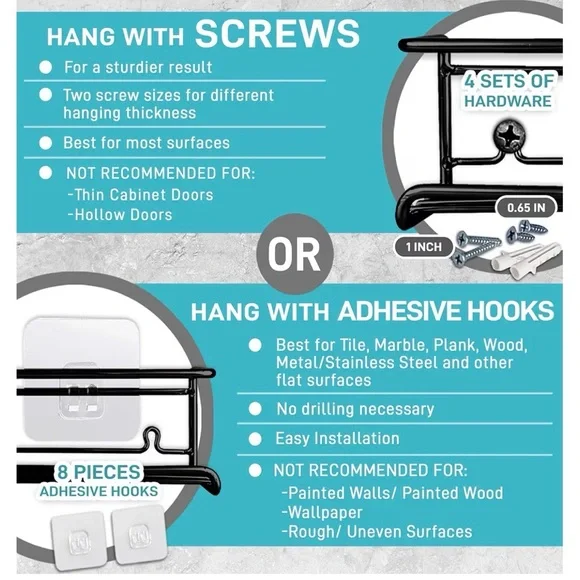 HANG WITH SCREWS

For a sturdier result

Two screw sizes for different hanging thickness

Best for most surfaces

NOT RECOMMENDED FOR:
-Thin Cabinet Doors
-Hollow Doors

4 SETS OF HARDWARE

0.65 IN

1 INCH

OR

HANG WITH ADHESIVE HOOKS

Best for Tile, Marble, Plank, Wood, Metal/Stainless Steel and other flat surfaces

No drilling necessary

Easy Installation

NOT RECOMMENDED FOR:
-Painted Walls/ Painted Wood
-Wallpaper
-Rough/ Uneven Surfaces

8 PIECES
ADHESIVE HOOKS